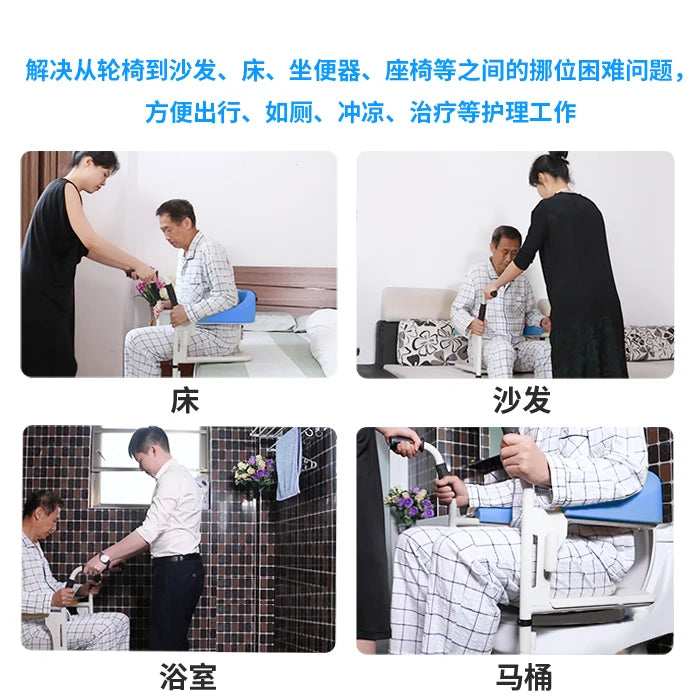 解决从轮椅到沙发、床、坐便器、座椅等之间的挪位困难问题，
方便出行、如厕、冲凉、治疗等护理工作

床

沙发

浴室

马桶